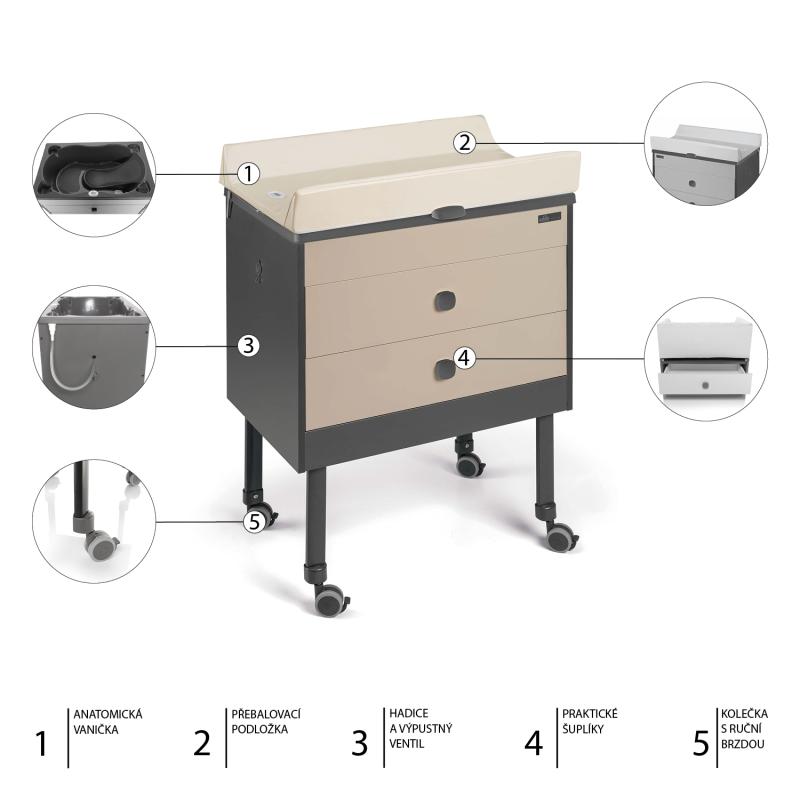 1
2
3
4
5

1 ANATOMICKÁ VANIČKA

2 PŘEBALOVACÍ PODLOŽKA

3 HADICE A VÝPUSTNÝ VENTIL

4 PRAKTICKÉ ŠUPLÍKY

5 KOLEČKA S RUČNÍ BRZDOU