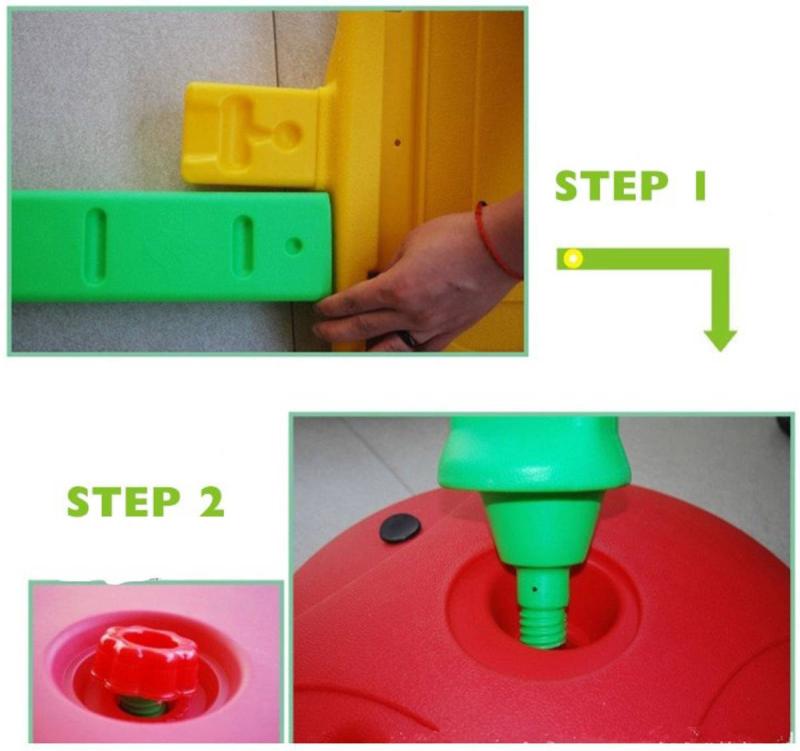 STEP 1

STEP 2