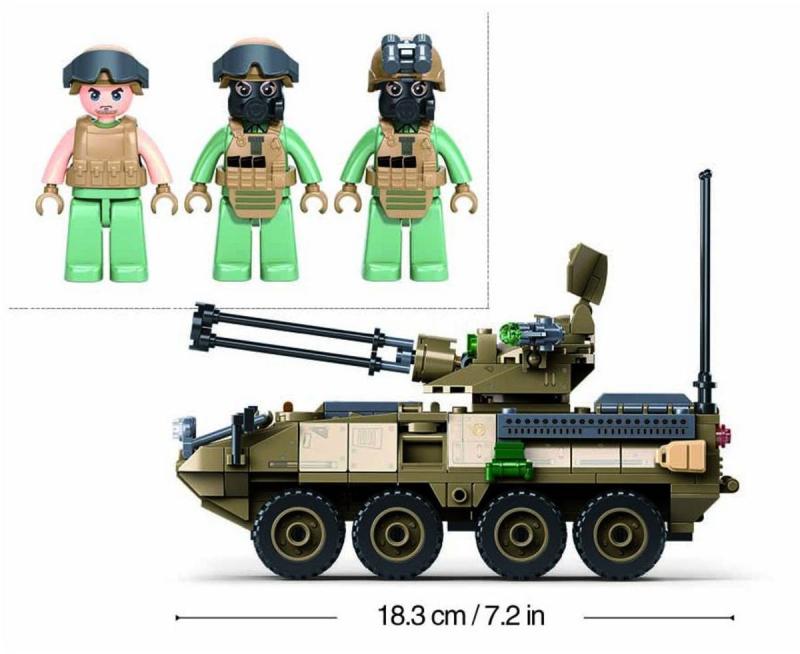 18.3 cm / 7.2 in