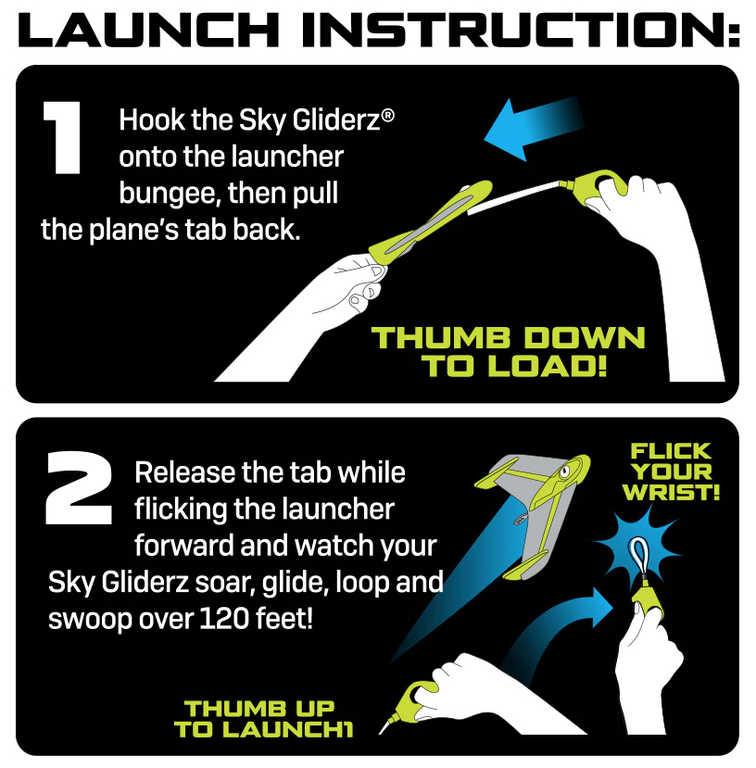 LAUNCH INSTRUCTION:

1 Hook the Sky Gliderz® onto the launcher bungee, then pull the plane's tab back.

THUMB DOWN TO LOAD!

2 Release the tab while flicking the launcher forward and watch your Sky Gliderz soar, glide, loop and swoop over 120 feet!

FLICK YOUR WRIST!

THUMB UP TO LAUNCH1